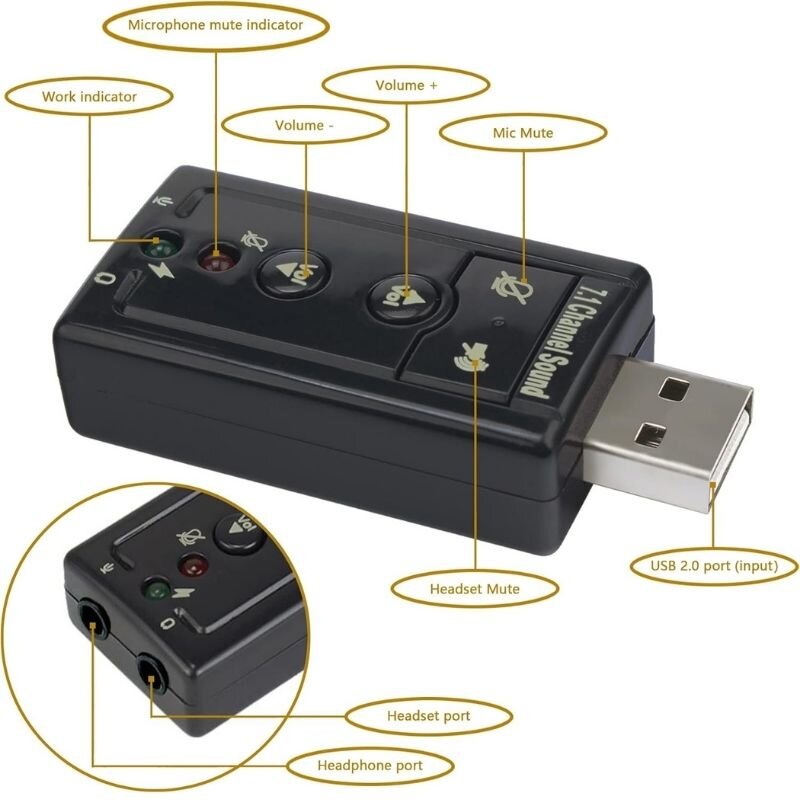 Microphone mute indicator

Work indicator

Volume +

Volume -

Mic Mute

Vol

Vol

7.1 Channel Sound

Vol

USB 2.0 port (input)

Headset Mute

Headset port

Headphone port